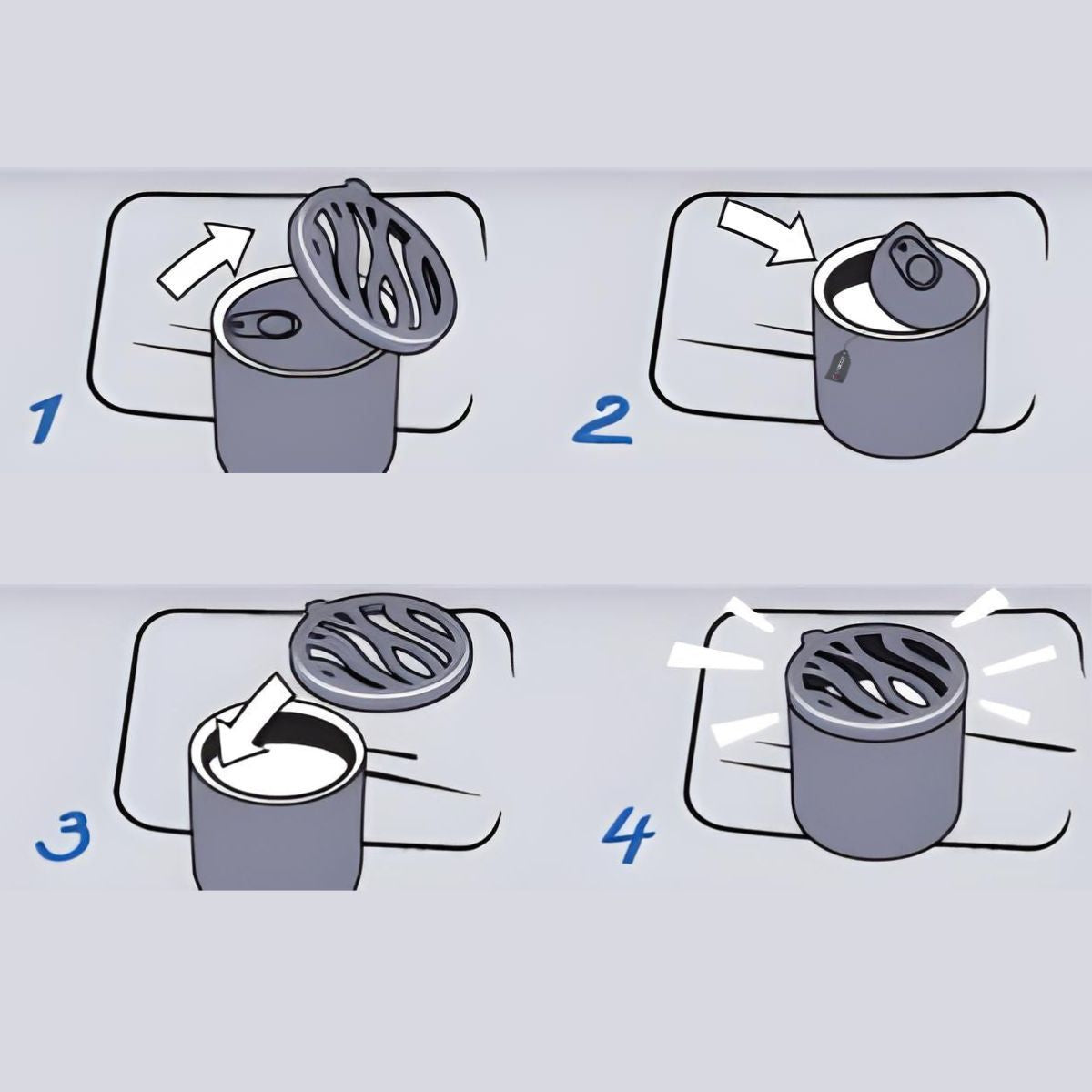 1

2

3

4