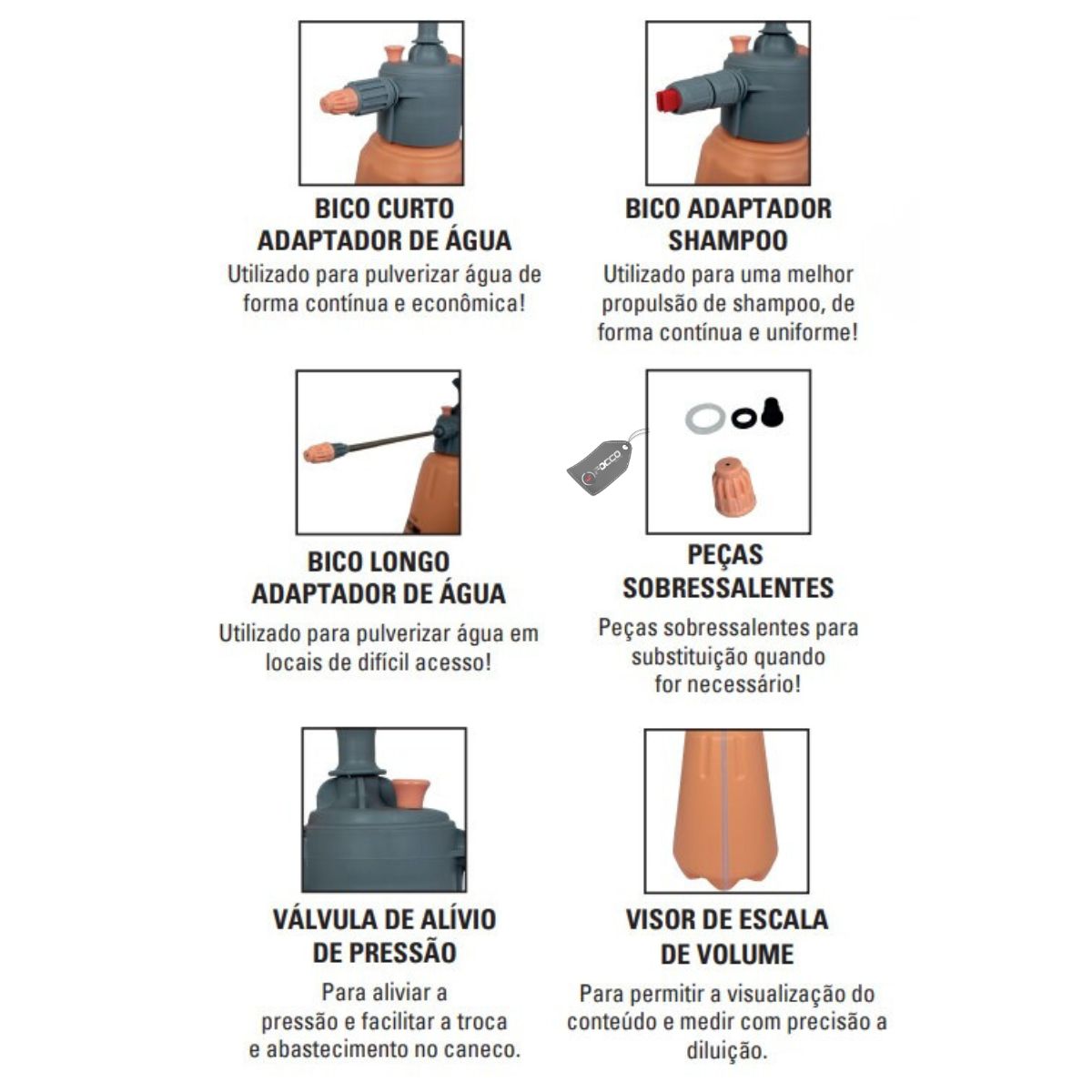 BICO CURTO
ADAPTADOR DE ÁGUA
Utilizado para pulverizar água de forma contínua e econômica!

BICO ADAPTADOR
SHAMPOO
Utilizado para uma melhor propulsão de shampoo, de forma contínua e uniforme!

BICO LONGO
ADAPTADOR DE ÁGUA
Utilizado para pulverizar água em locais de difícil acesso!

FOCCO

PEÇAS
SOBRESSALENTES
Peças sobressalentes para substituição quando for necessário!

VÁLVULA DE ALÍVIO
DE PRESSÃO
Para aliviar a pressão e facilitar a troca e abastecimento no caneco.

VISOR DE ESCALA
DE VOLUME
Para permitir a visualização do conteúdo e medir com precisão a diluição.